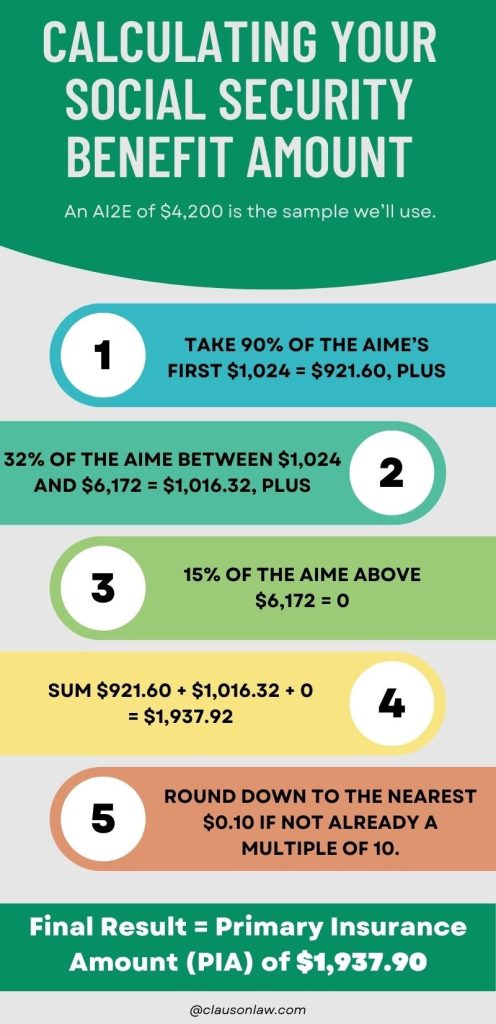 CALCULATING YOUR SOCIAL SECURITY BENEFIT AMOUNT

An AI2E of $4,200 is the sample we'll use.

1

TAKE 90% OF THE AIME'S FIRST $1,024 = $921.60, PLUS

32% OF THE AIME BETWEEN $1,024 AND $6,172 = $1,016.32, PLUS

2

3

15% OF THE AIME ABOVE $6,172 = 0

SUM $921.60 + $1,016.32 + 0 = $1,937.92

4

5

ROUND DOWN TO THE NEAREST $0.10 IF NOT ALREADY A MULTIPLE OF 10.

Final Result = Primary Insurance Amount (PIA) of $1,937.90

@clausonlaw.com